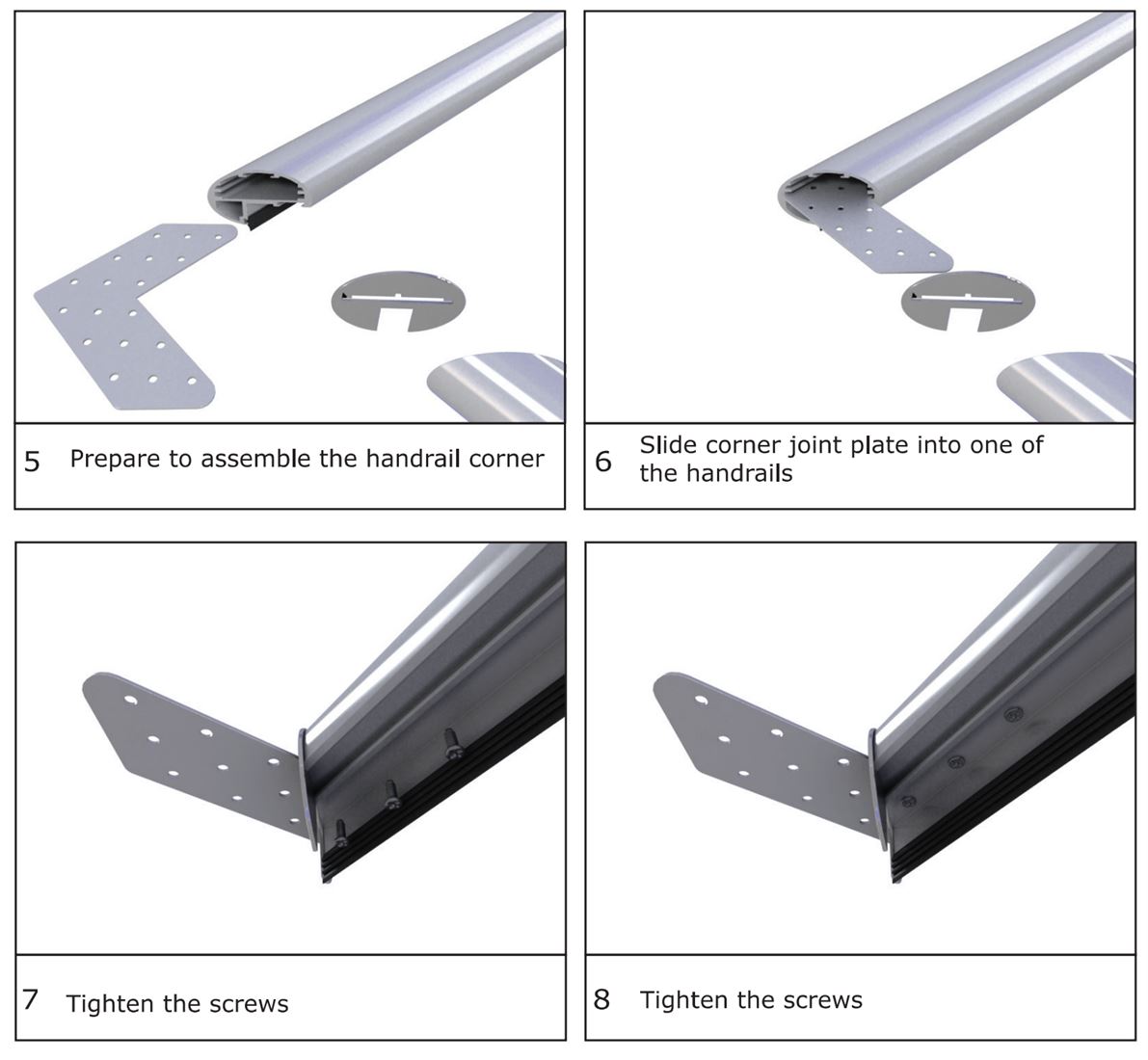 5 Prepare to assemble the handrail corner

6 Slide corner joint plate into one of the handrails

7 Tighten the screws

8 Tighten the screws